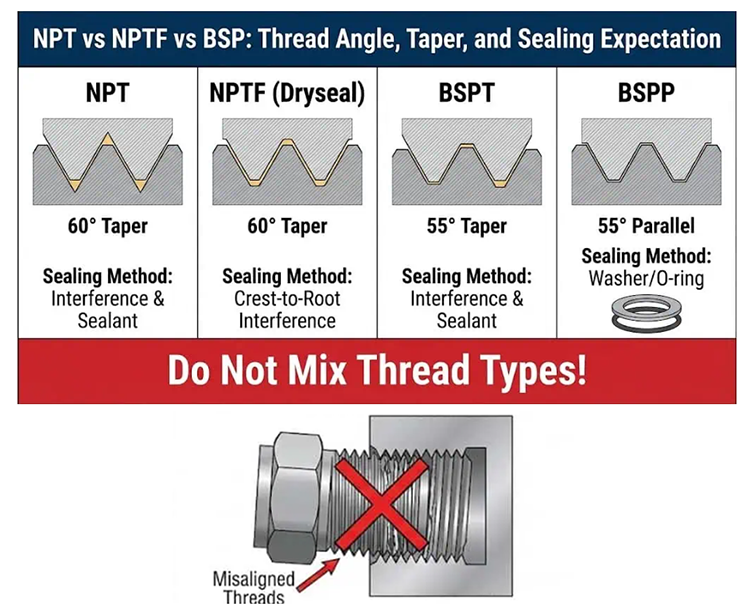 NPT vs NPTF vs BSP: Thread Angle, Taper, and Sealing Expectation

NPT

60° Taper

Sealing Method: Interference & Sealant

NPTF (Dryseal)

60° Taper

Sealing Method: Crest-to-Root Interference

BSPT

55° Taper

Sealing Method: Interference & Sealant

BSPP

55° Parallel

Sealing Method: Washer/O-ring

Do Not Mix Thread Types!

Misaligned Threads