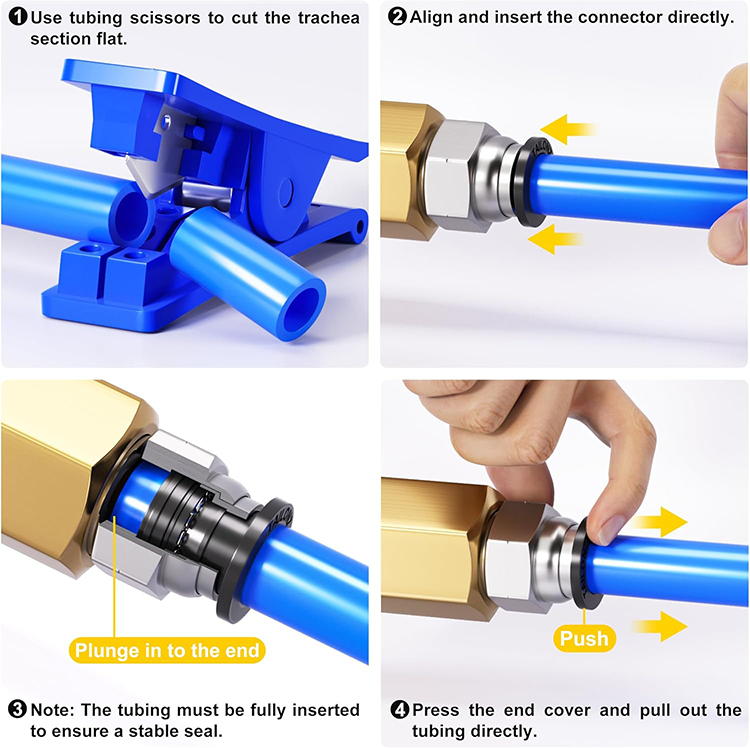 ❶ Use tubing scissors to cut the trachea section flat.

❷ Align and insert the connector directly.

Plunge in to the end

❸ Note: The tubing must be fully inserted to ensure a stable seal.

Push

❹ Press the end cover and pull out the tubing directly.