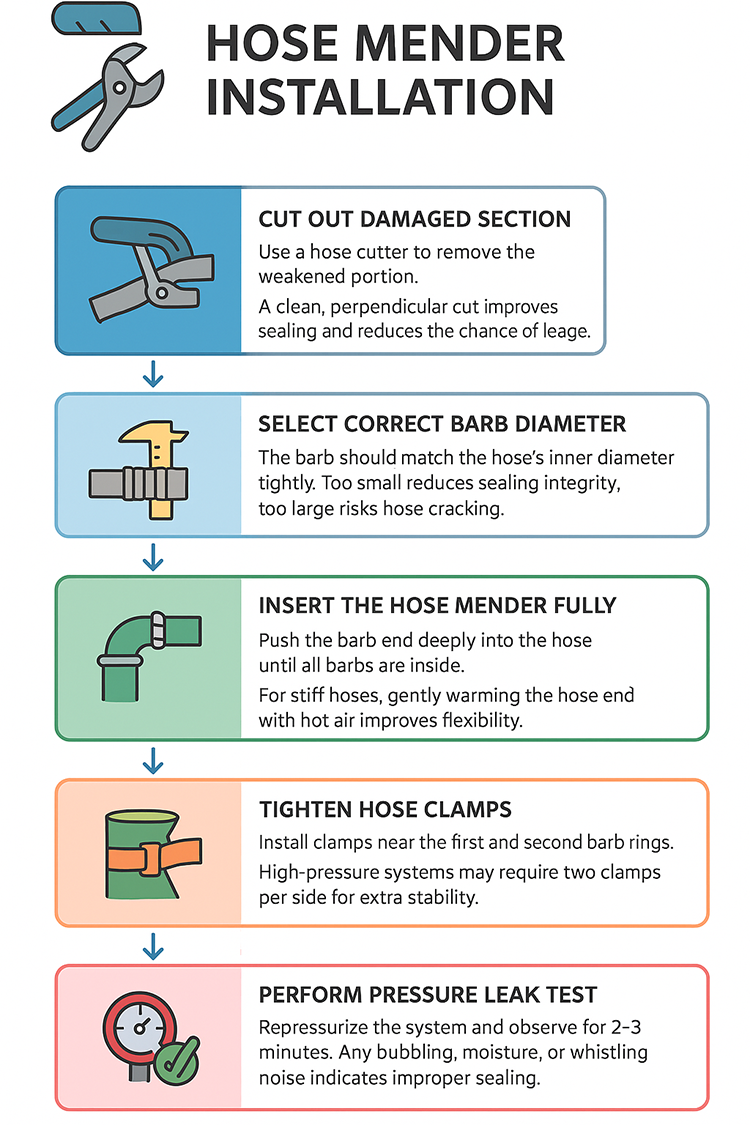 HOSE MENDER INSTALLATION

CUT OUT DAMAGED SECTION

Use a hose cutter to remove the weakened portion.

A clean, perpendicular cut improves sealing and reduces the chance of leage.

SELECT CORRECT BARB DIAMETER

The barb should match the hose's inner diameter tightly. Too small reduces sealing integrity, too large risks hose cracking.

INSERT THE HOSE MENDER FULLY

Push the barb end deeply into the hose until all barbs are inside.

For stiff hoses, gently warming the hose end with hot air improves flexibility.

TIGHTEN HOSE CLAMPS

Install clamps near the first and second barb rings.

High-pressure systems may require two clamps per side for extra stability.

PERFORM PRESSURE LEAK TEST

Repressurize the system and observe for 2–3 minutes. Any bubbling, moisture, or whistling noise indicates improper sealing.